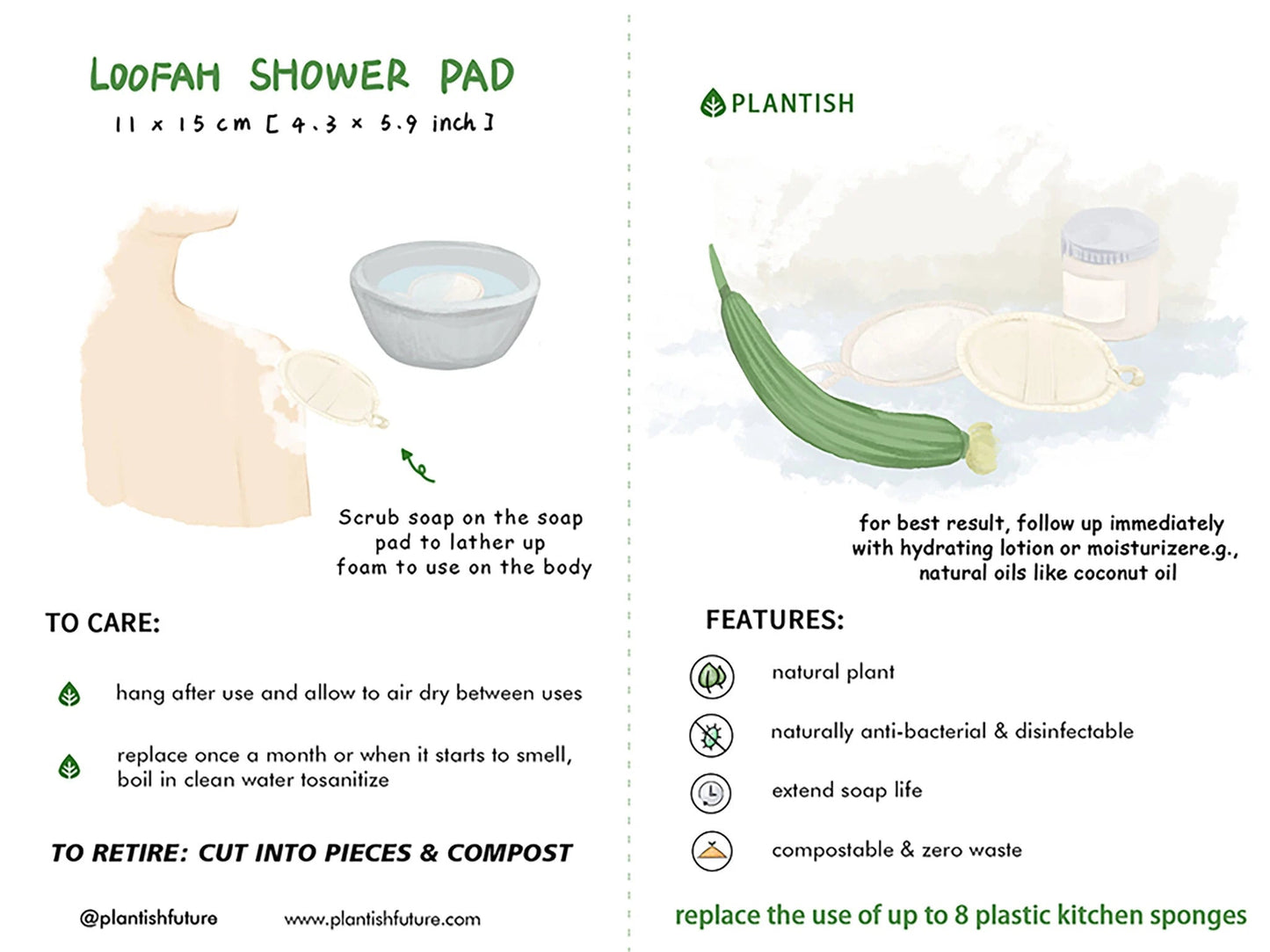 LOOFAH SHOWER PAD

11 x 15 cm [ 4.3 x 5.9 inch ]

Scrub soap on the soap pad to lather up foam to use on the body

TO CARE:

hang after use and allow to air dry between uses

replace once a month or when it starts to smell, boil in clean water tosanitize

TO RETIRE: CUT INTO PIECES & COMPOST

@plantishfuture www.plantishfuture.com

PLANTISH

for best result, follow up immediately with hydrating lotion or moisturizere.g., natural oils like coconut oil

FEATURES:

natural plant

naturally anti-bacterial & disinfectable

extend soap life

compostable & zero waste

replace the use of up to 8 plastic kitchen sponges